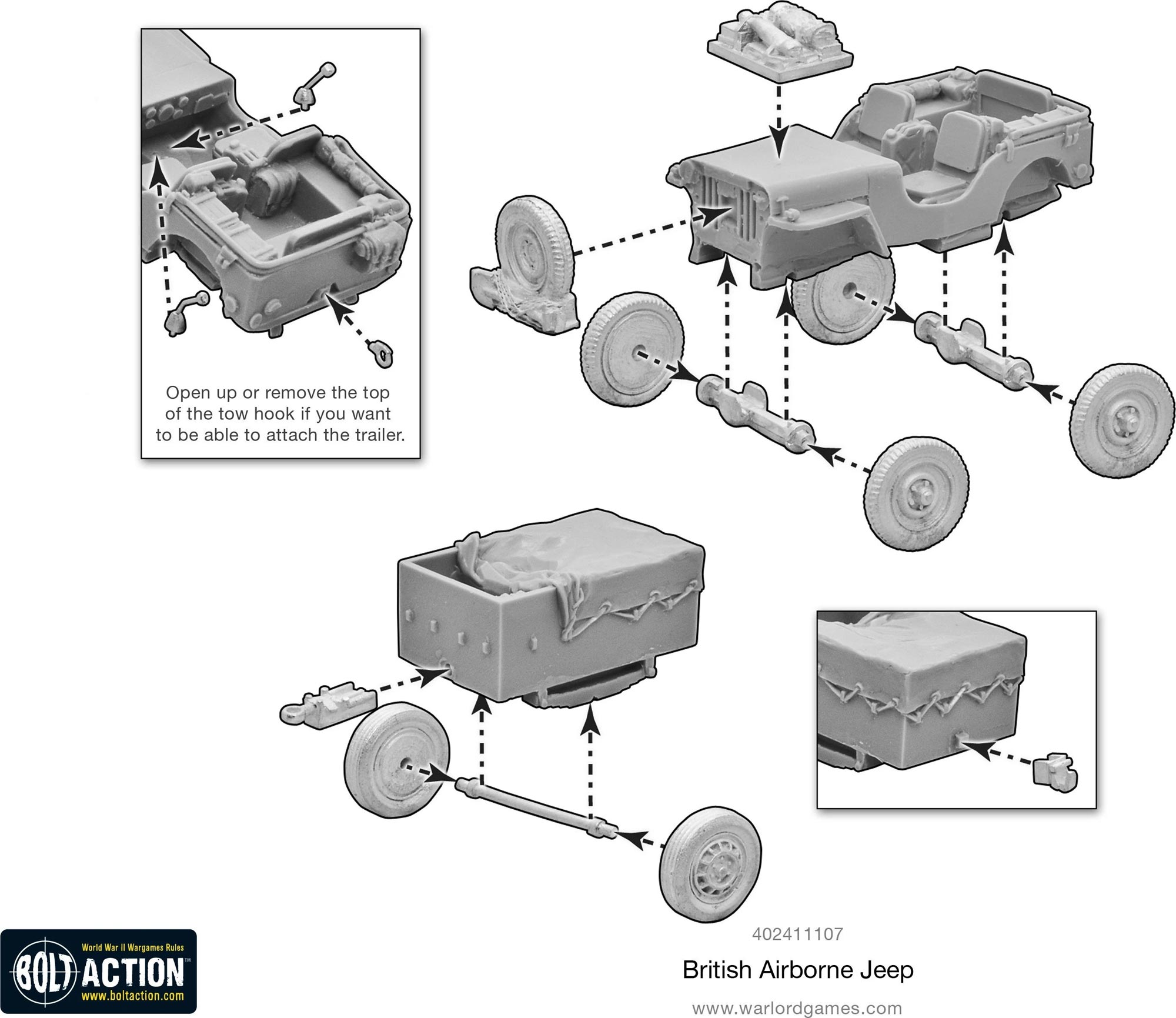 Open up or remove the top of the tow hook if you want to be able to attach the trailer.

World War II Wargames Rules
BOLT ACTION
www.boltaction.com

402411107

British Airborne Jeep

www.warlordgames.com