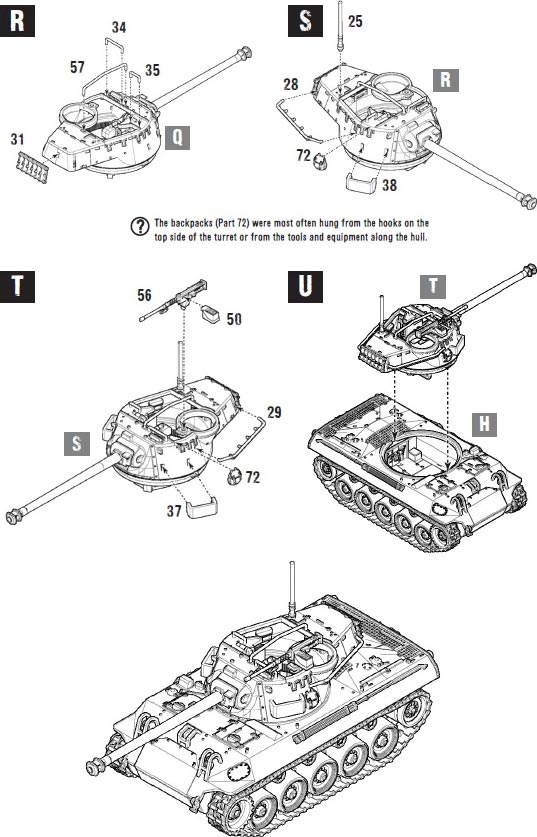 R

34

57

35

31

Q

S

25

28

R

72

38

? The backpacks (Part 72) were most often hung from the hooks on the top side of the turret or from the tools and equipment along the hull.

T

56

50

29

S

72

37

U

T

H