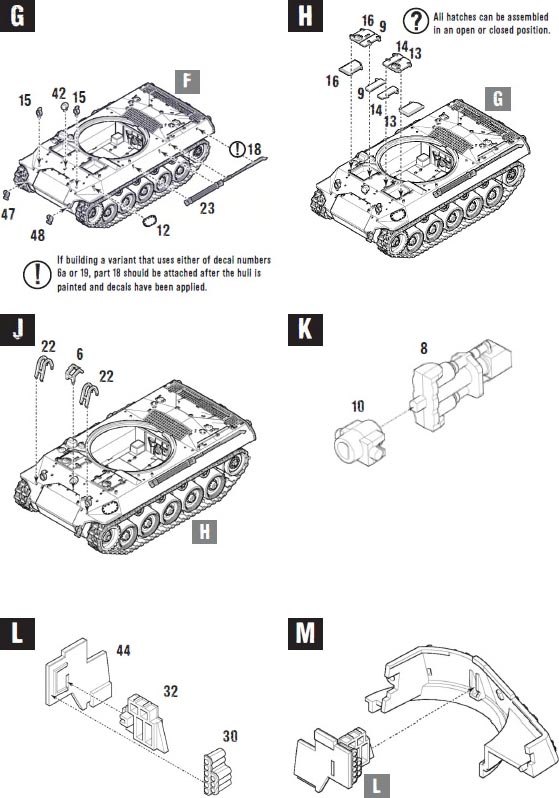 G

F

15 42 15

18

23

47

48

12

If building a variant that uses either of decal numbers 6a or 19, part 18 should be attached after the hull is painted and decals have been applied.

H

All hatches can be assembled in an open or closed position.

16 9

14 13

16

9

14

13

G

J

22

6

22

H

K

8

10

L

44

32

30

M

L