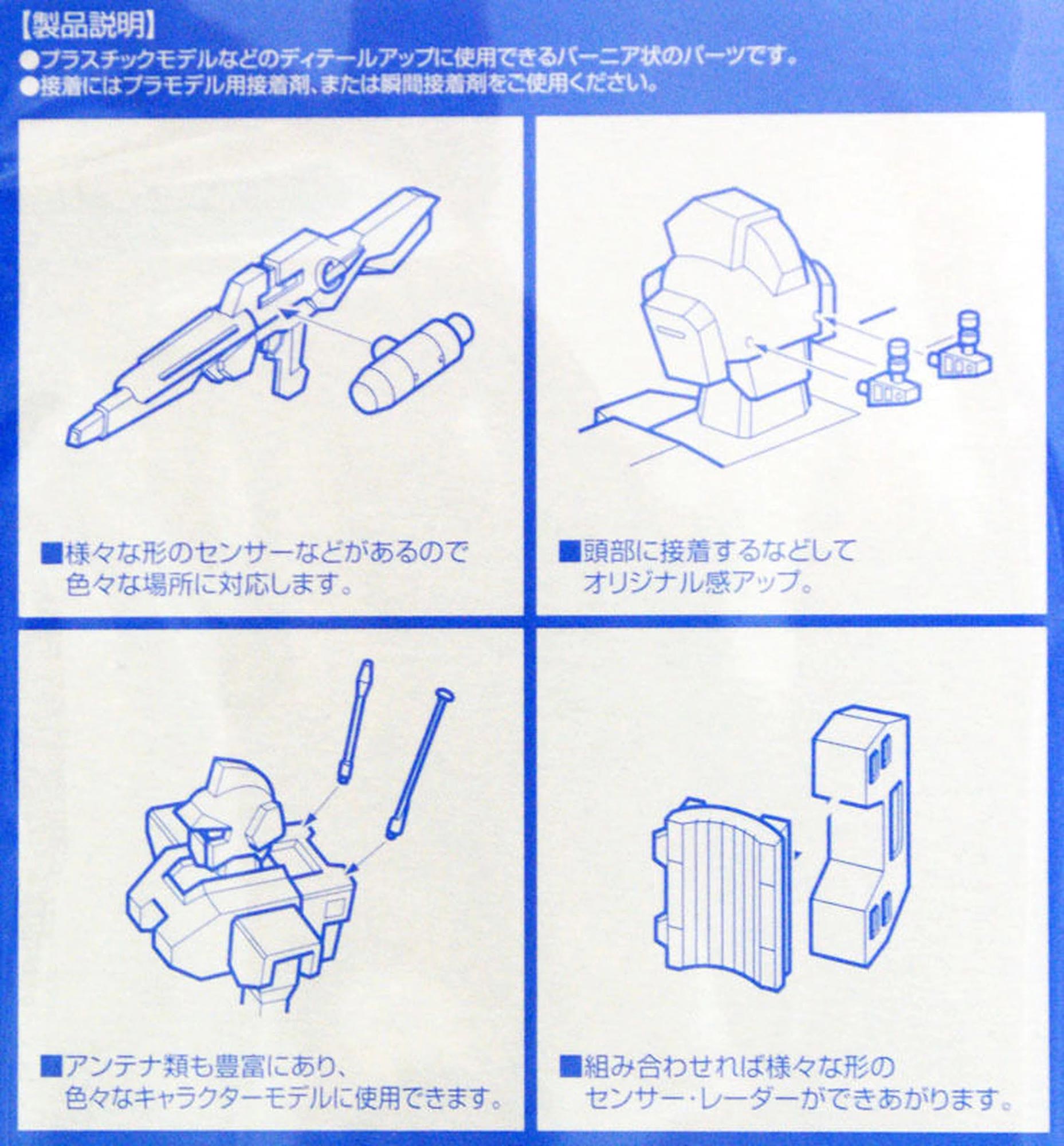 【製品説明】
●プラスチックモデルなどのディテールアップに使用できるバーニア状のパーツです。
●接着にはプラモデル用接着剤、または瞬間接着剤をご使用ください。

■様々な形のセンサーなどがあるので色々な場所に対応します。

■頭部に接着するなどしてオリジナル感アップ。

■アンテナ類も豊富にあり、色々なキャラクターモデルに使用できます。

■組み合わせれば様々な形のセンサー・レーダーができあがります。