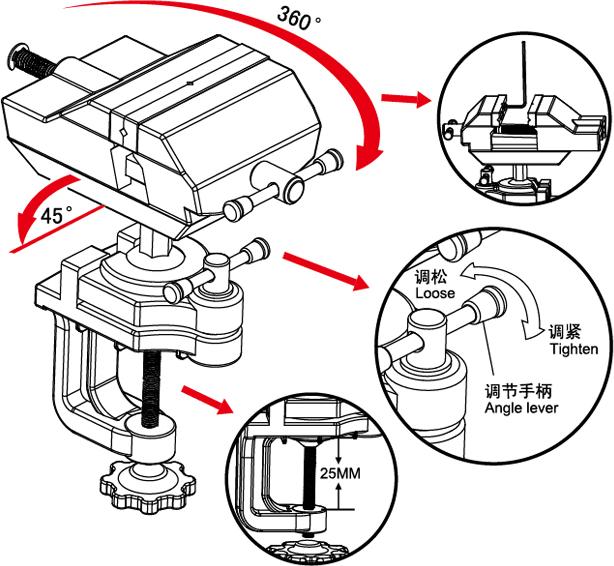 360°

45°

调松
Loose

调紧
Tighten

调节手柄
Angle lever

25MM