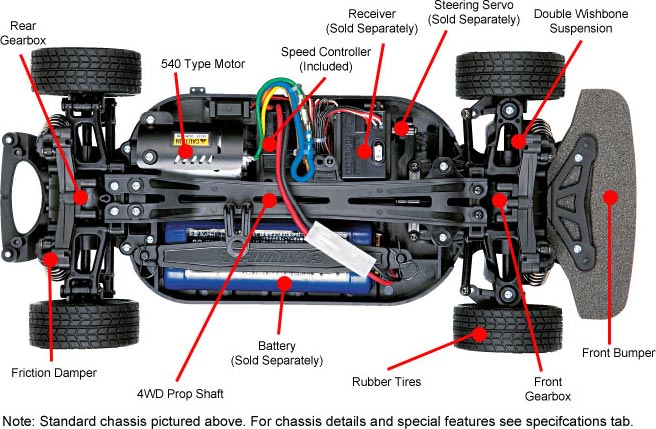 Rear Gearbox

540 Type Motor

Speed Controller (Included)

Receiver (Sold Separately)

Steering Servo (Sold Separately)

Double Wishbone Suspension

CAUTION

TAMIYA

Friction Damper

4WD Prop Shaft

Battery (Sold Separately)

Rubber Tires

Front Gearbox

Front Bumper

Note: Standard chassis pictured above. For chassis details and special features see specifcations tab.