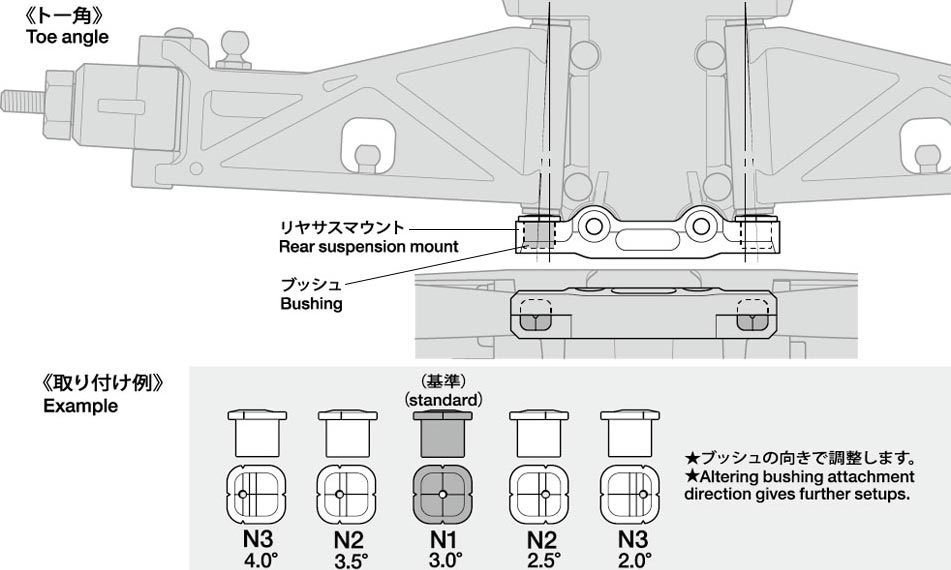 《トー角》
Toe angle

リヤサスマウント
Rear suspension mount

ブッシュ
Bushing

《取り付け例》
Example

(基準)
(standard)

N3
4.0°

N2
3.5°

N1
3.0°

N2
2.5°

N3
2.0°

★ブッシュの向きで調整します。
★Altering bushing attachment direction gives further setups.