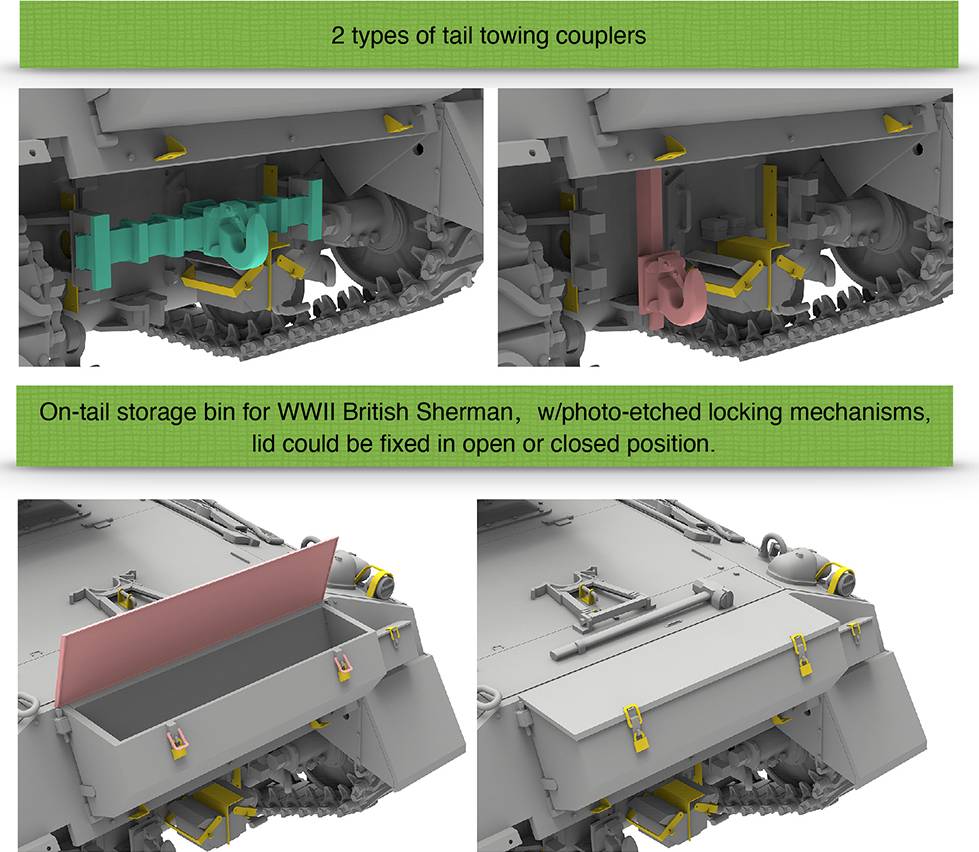 2 types of tail towing couplers

On-tail storage bin for WWII British Sherman, w/photo-etched locking mechanisms, lid could be fixed in open or closed position.