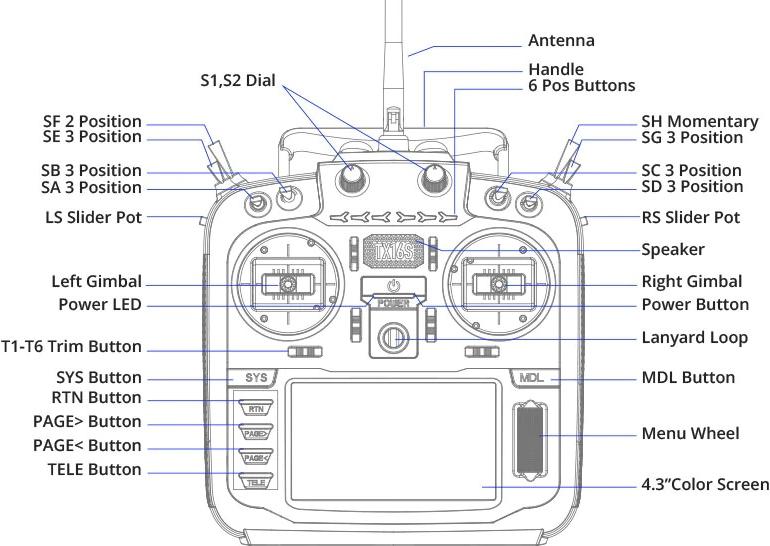 Antenna
Handle
6 Pos Buttons
S1,S2 Dial
SF 2 Position
SE 3 Position
SB 3 Position
SA 3 Position
LS Slider Pot
Left Gimbal
Power LED
T1-T6 Trim Button
SYS Button
RTN Button
PAGE> Button
PAGE< Button
TELE Button
SH Momentary
SG 3 Position
SC 3 Position
SD 3 Position
RS Slider Pot
Speaker
Right Gimbal
Power Button
Lanyard Loop
MDL Button
Menu Wheel
4.3"Color Screen
TX16S
POWER
SYS
MDL
RTN
PAGE>
PAGE<
TELE