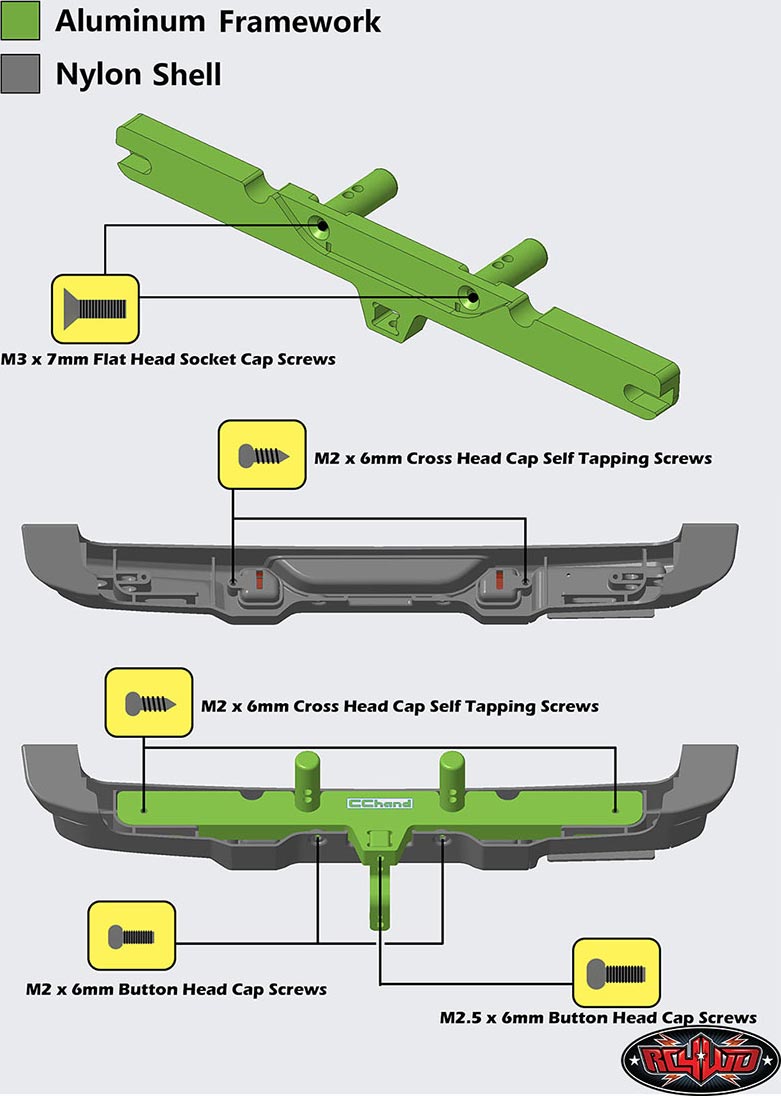 Aluminum Framework
Nylon Shell

M3 x 7mm Flat Head Socket Cap Screws

M2 x 6mm Cross Head Cap Self Tapping Screws

M2 x 6mm Cross Head Cap Self Tapping Screws

CChand

M2 x 6mm Button Head Cap Screws

M2.5 x 6mm Button Head Cap Screws

RC4WD