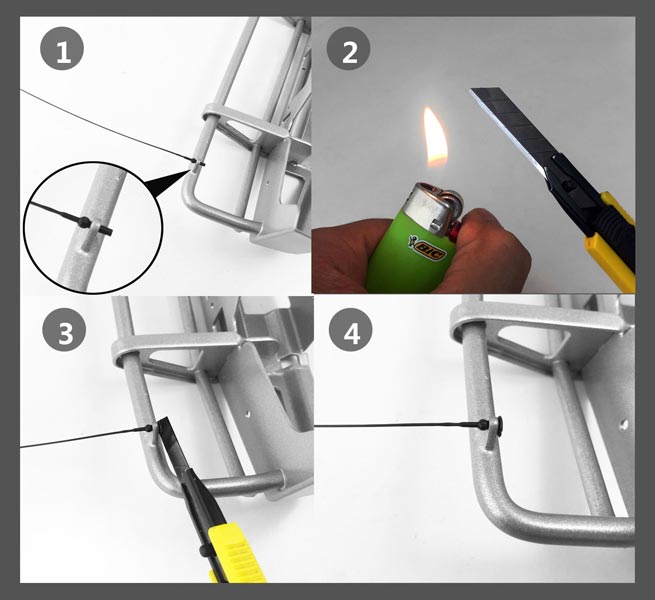 1

2

BIC

3

4