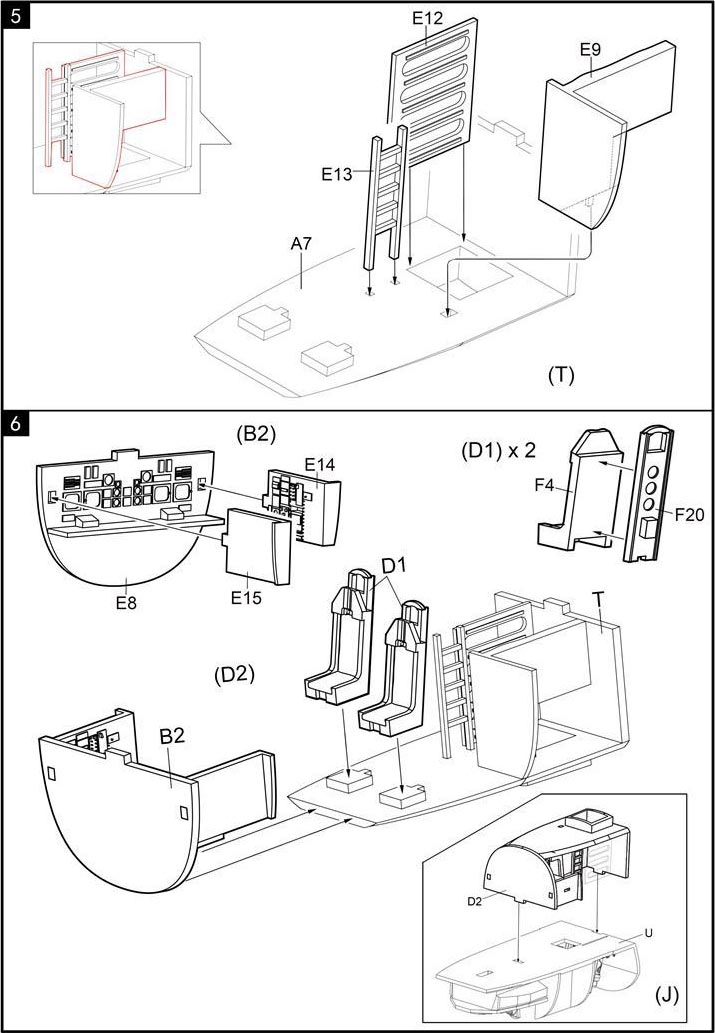 5

E12

E9

E13

A7

(T)

6

(B2)

E14

(D1) x 2

F4

F20

E8

E15

D1

T

(D2)

B2

D2

U

(J)