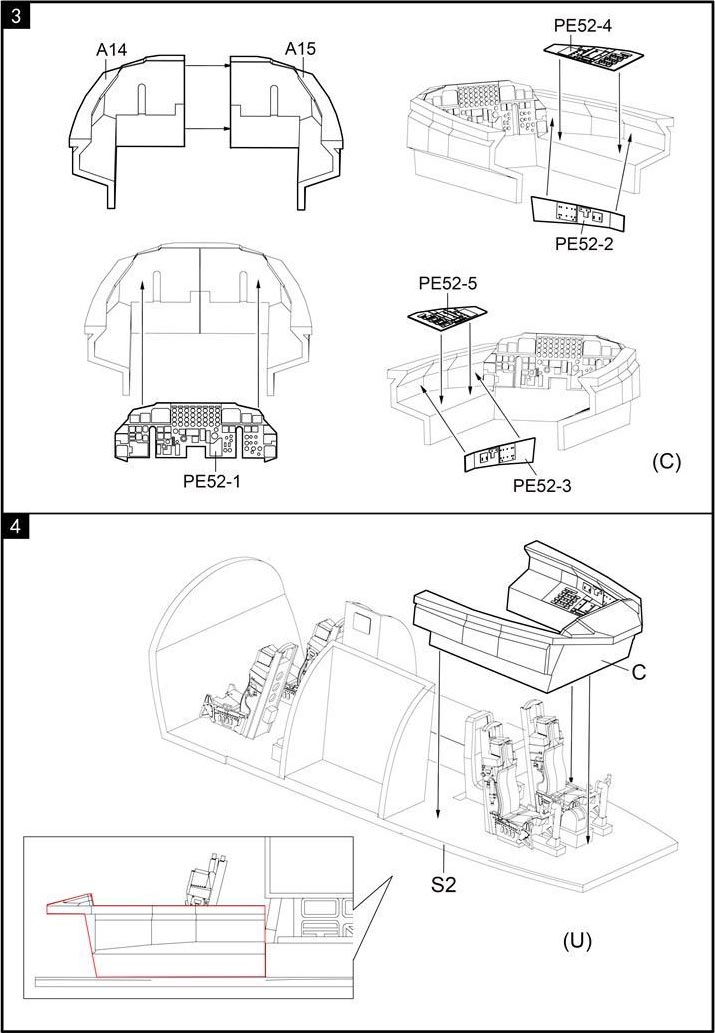 3

A14

A15

PE52-4

PE52-2

PE52-5

PE52-1

PE52-3

(C)

4

C

S2

(U)