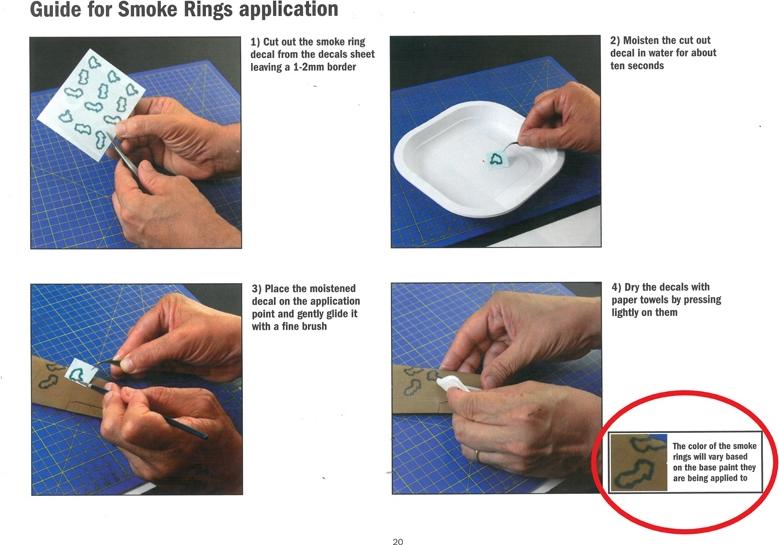 Guide for Smoke Rings application

1) Cut out the smoke ring decal from the decals sheet leaving a 1-2mm border

2) Moisten the cut out decal in water for about ten seconds

3) Place the moistened decal on the application point and gently glide it with a fine brush

4) Dry the decals with paper towels by pressing lightly on them

The color of the smoke rings will vary based on the base paint they are being applied to

20