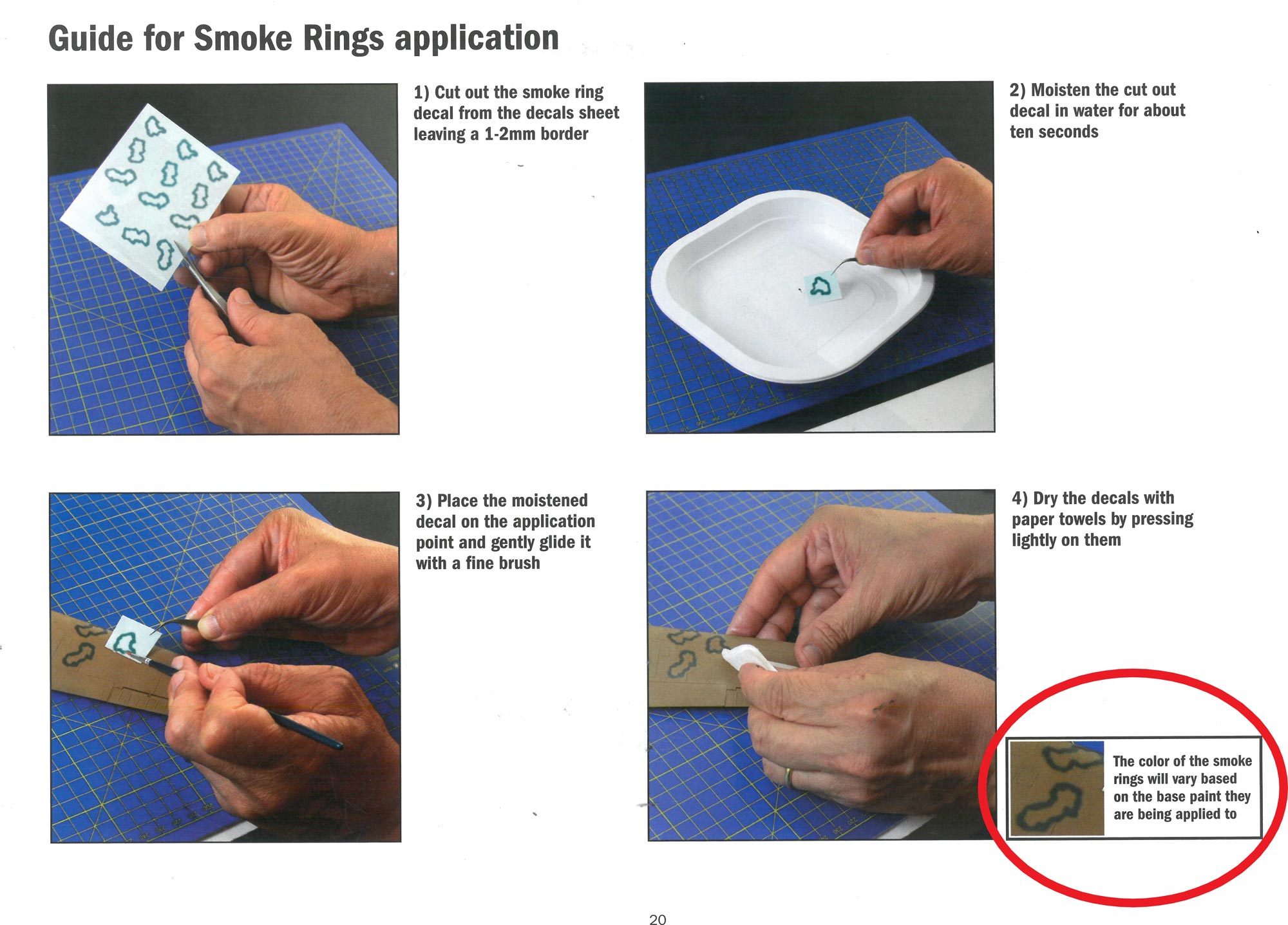 Guide for Smoke Rings application

1) Cut out the smoke ring decal from the decals sheet leaving a 1-2mm border

2) Moisten the cut out decal in water for about ten seconds

3) Place the moistened decal on the application point and gently glide it with a fine brush

4) Dry the decals with paper towels by pressing lightly on them

The color of the smoke rings will vary based on the base paint they are being applied to

20