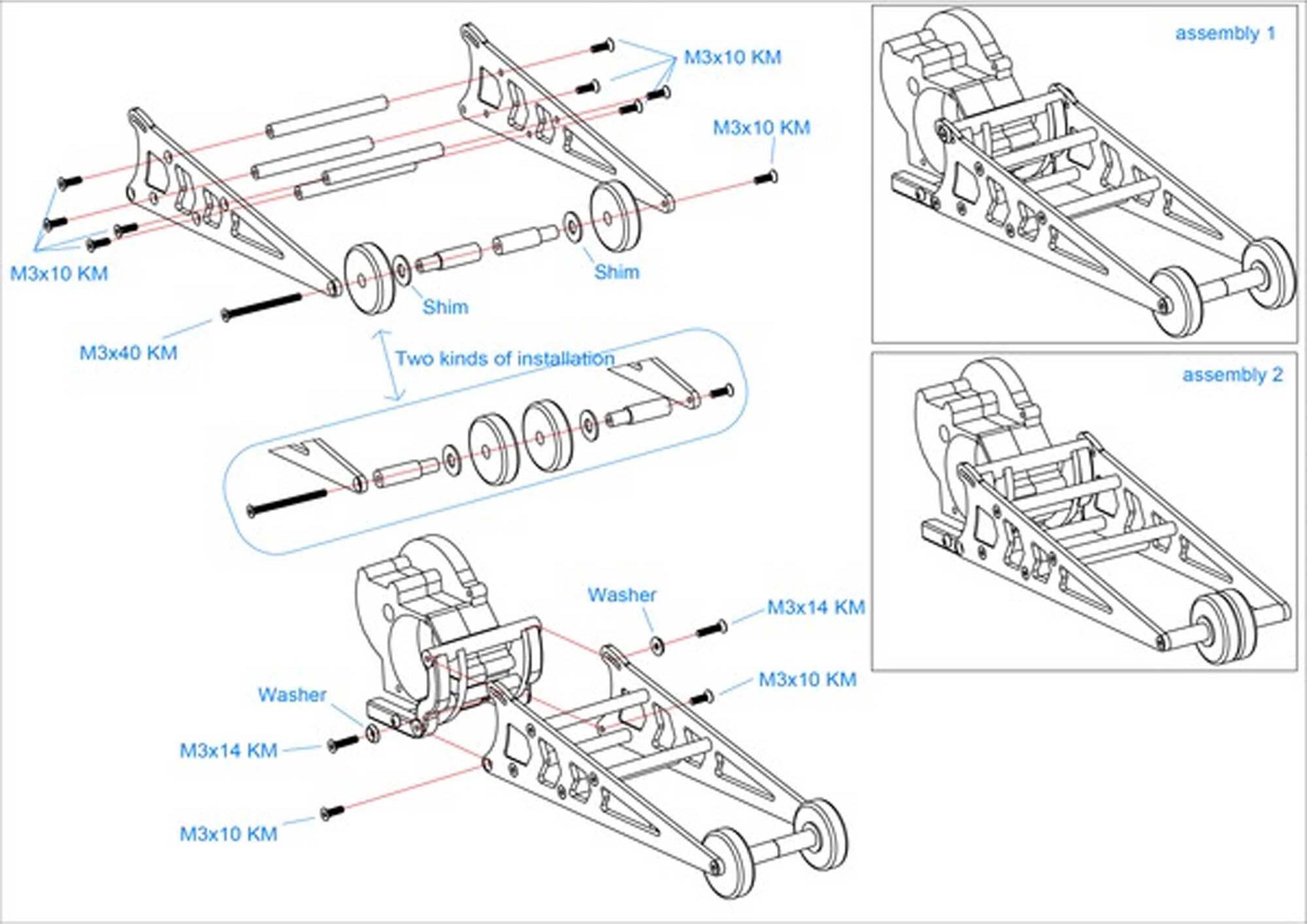 M3x10 KM

M3x10 KM

M3x10 KM

Shim

Shim

M3x40 KM

Two kinds of installation

Washer

M3x14 KM

M3x10 KM

Washer

M3x14 KM

M3x10 KM

assembly 1

assembly 2