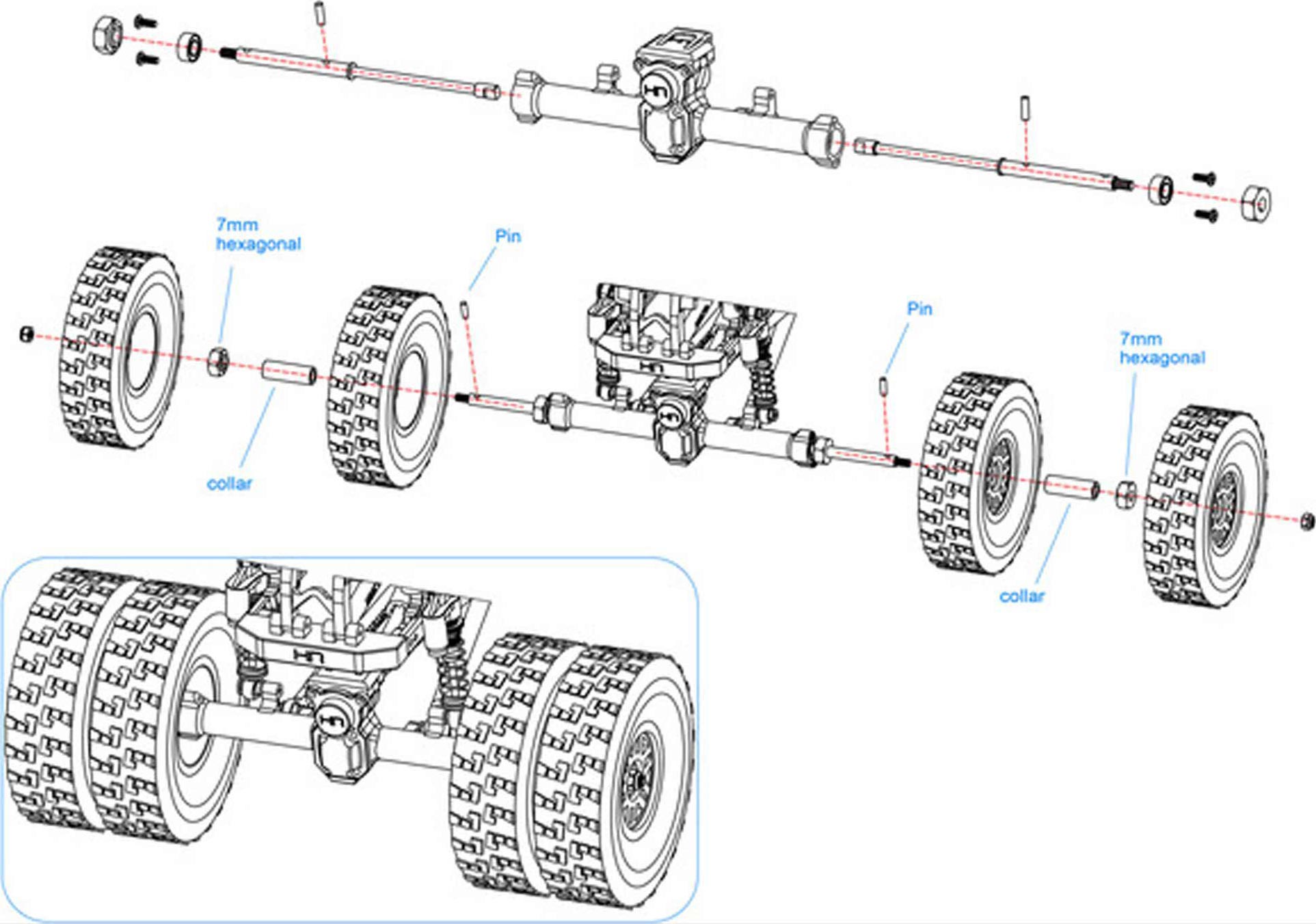 7mm hexagonal

Pin

Pin

7mm hexagonal

collar

collar