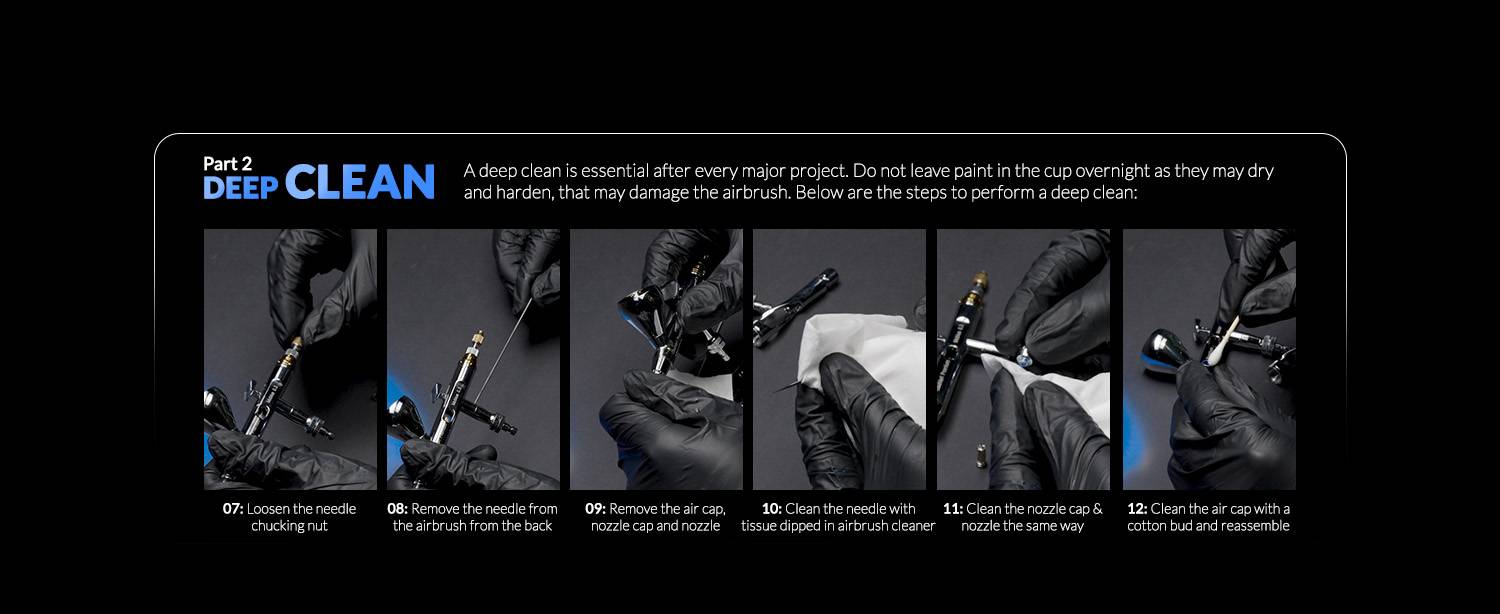 Part 2
DEEP CLEAN

A deep clean is essential after every major project. Do not leave paint in the cup overnight as they may dry and harden, that may damage the airbrush. Below are the steps to perform a deep clean:

07: Loosen the needle chucking nut

08: Remove the needle from the airbrush from the back

09: Remove the air cap, nozzle cap and nozzle

10: Clean the needle with tissue dipped in airbrush cleaner

11: Clean the nozzle cap & nozzle the same way

12: Clean the air cap with a cotton bud and reassemble