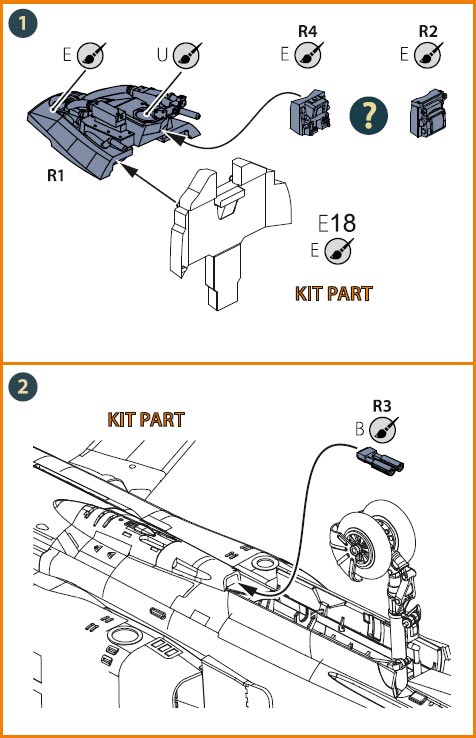 1

E

U

R4
E

R2
E

?

R1

E18
E

KIT PART

2

KIT PART

R3
B