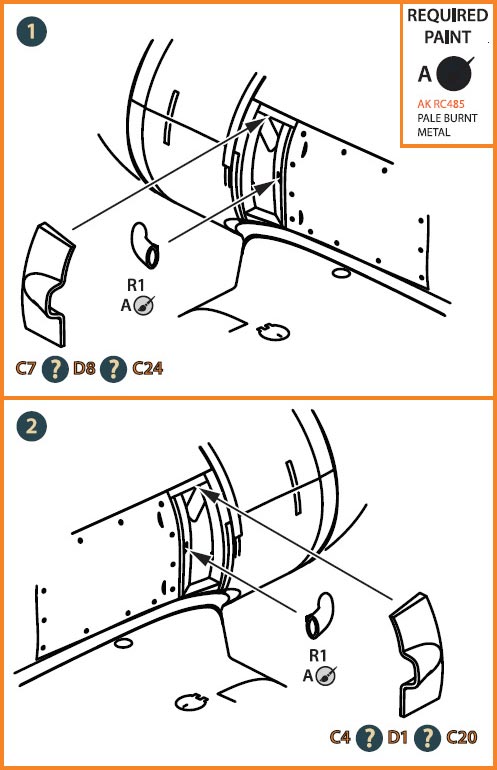 1

REQUIRED PAINT

A

AK RC485
PALE BURNT METAL

R1
A

C7 ? D8 ? C24

2

R1
A

C4 ? D1 ? C20