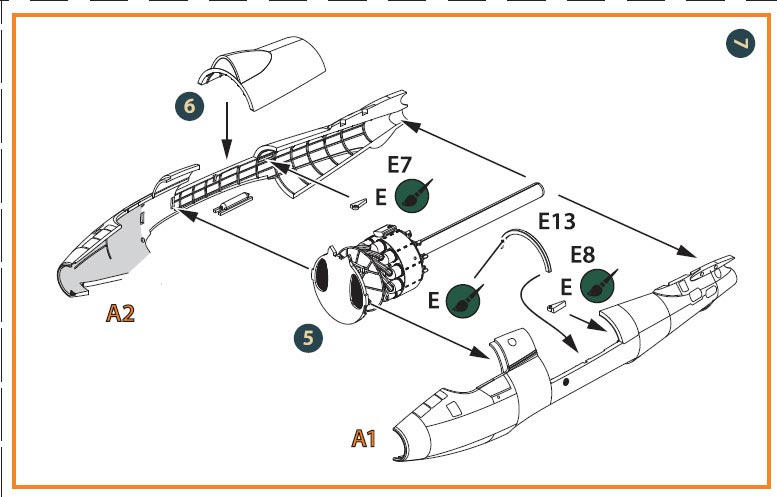 7

6

E7

E

E13

E8

E

E

A2

5

A1