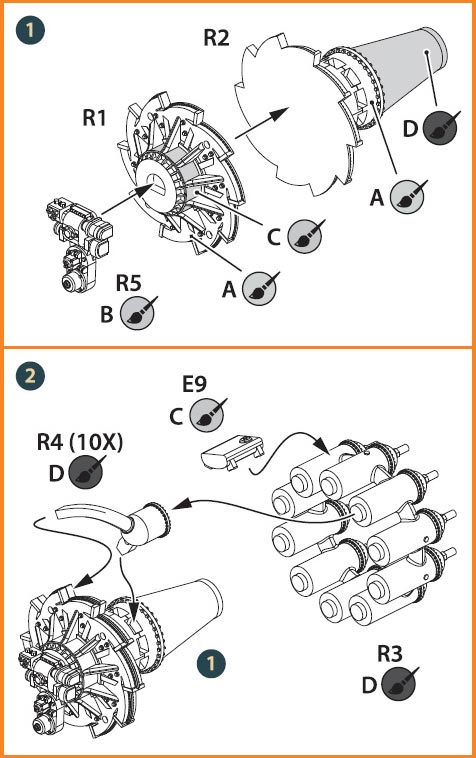 1

R2

R1

D

A

C

A

R5

B

2

E9

C

R4 (10X)

D

1

R3

D