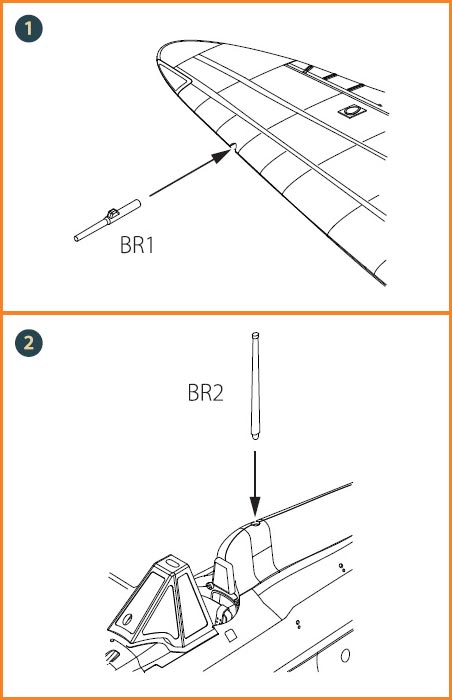 1

BR1

2

BR2