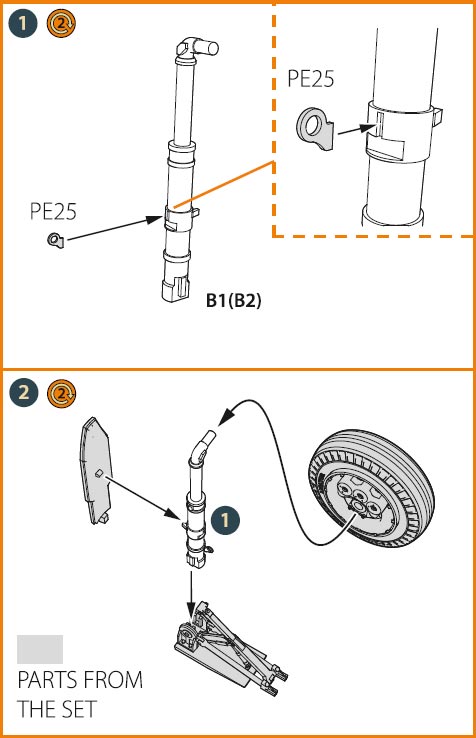 1 2

PE25

PE25

B1(B2)

2 2

1

PARTS FROM THE SET