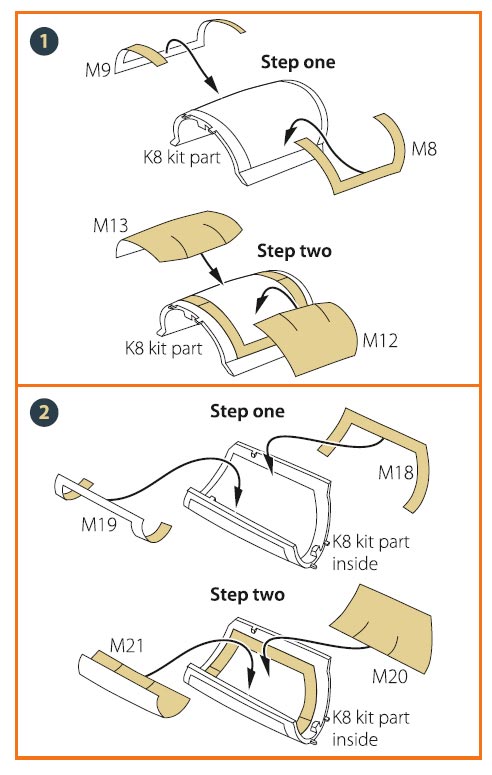 1

M9

Step one

K8 kit part

M8

M13

Step two

K8 kit part

M12

2

Step one

M18

M19

K8 kit part inside

Step two

M21

M20

K8 kit part inside