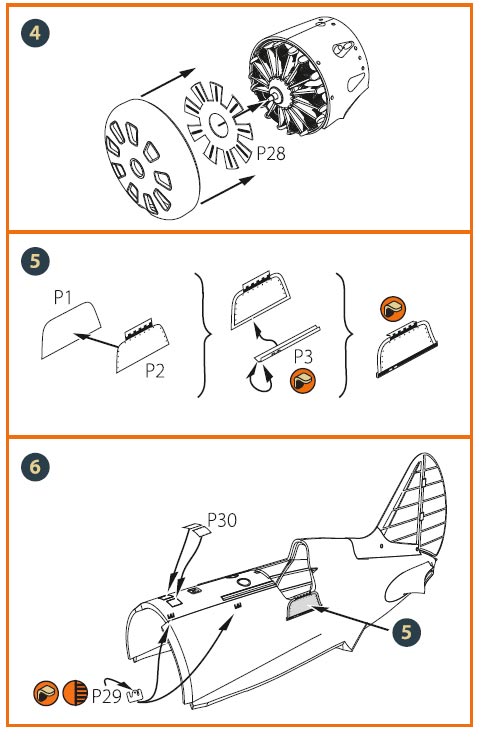 4

P28

5

P1

P2

P3

6

P30

5

P29