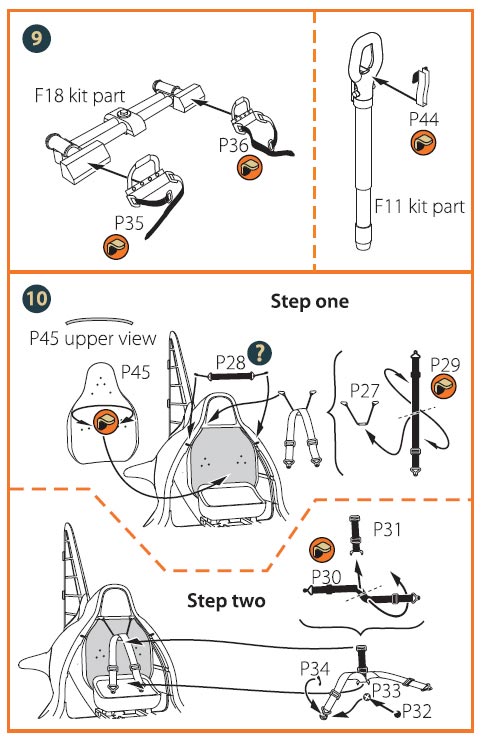 9

F18 kit part

P36

P35

P44

F11 kit part

10

Step one

P45 upper view

P45

P28 ?

P27

P29

P31

P30

Step two

P34

P33

P32