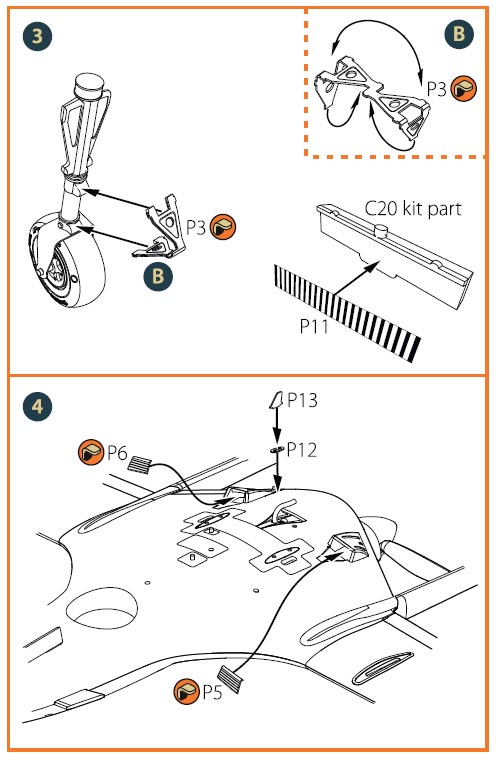 3

B

P3

P3

B

C20 kit part

P11

4

P13

P12

P6

P5