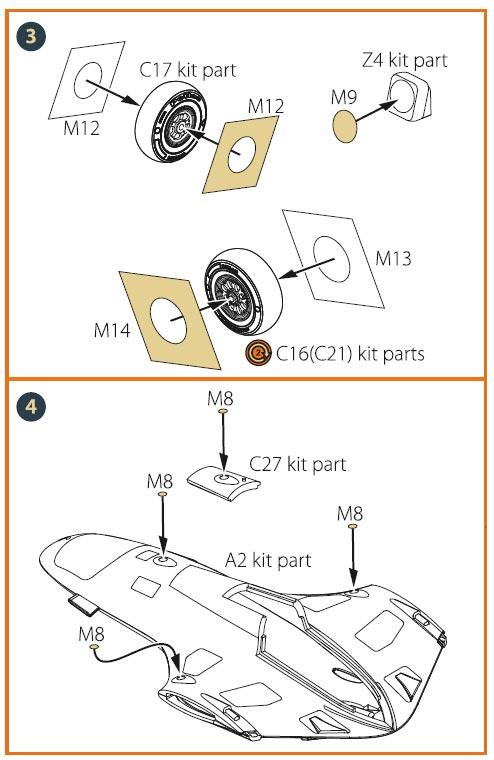 3

C17 kit part

Z4 kit part

M12

M12

M9

M13

M14

2

C16(C21) kit parts

4

M8

C27 kit part

M8

M8

A2 kit part

M8