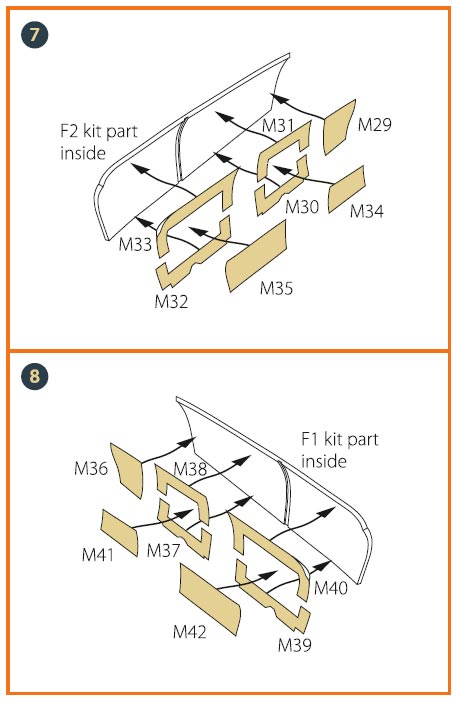 7

F2 kit part inside

M31

M29

M30

M34

M33

M32

M35

8

F1 kit part inside

M36

M38

M41

M37

M40

M42

M39