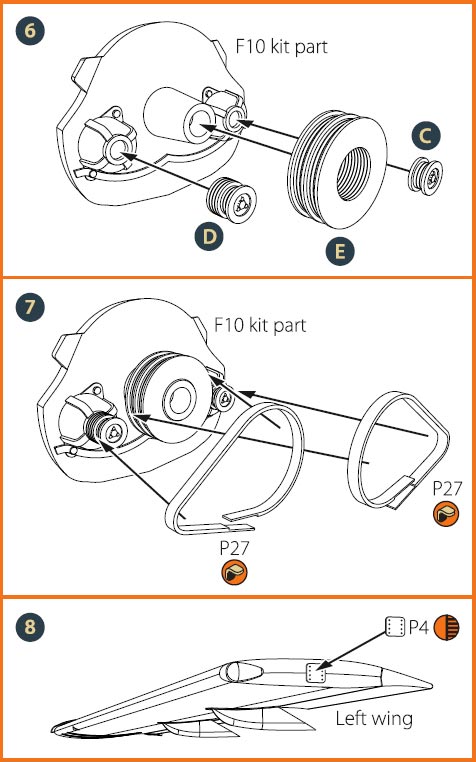 6

F10 kit part

C

D

E

7

F10 kit part

P27

P27

8

P4

Left wing