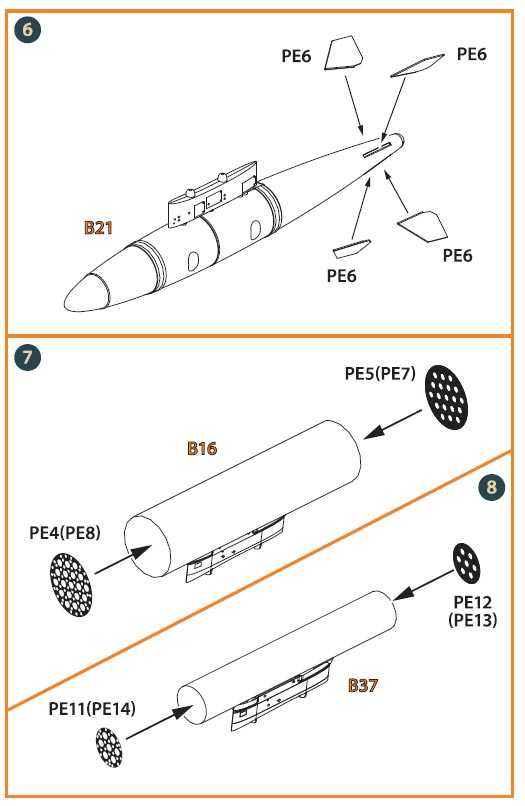 6

PE6

PE6

B21

PE6

PE6

7

PE5(PE7)

B16

PE4(PE8)

8

PE12
(PE13)

B37

PE11(PE14)