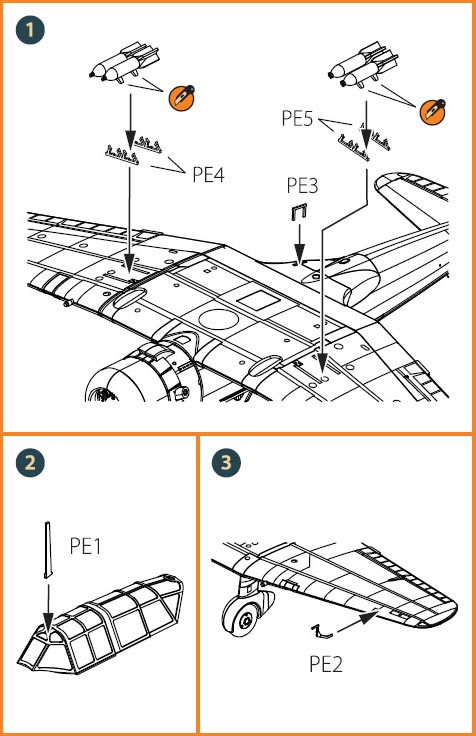 1

PE5

PE4

PE3

2

PE1

3

PE2