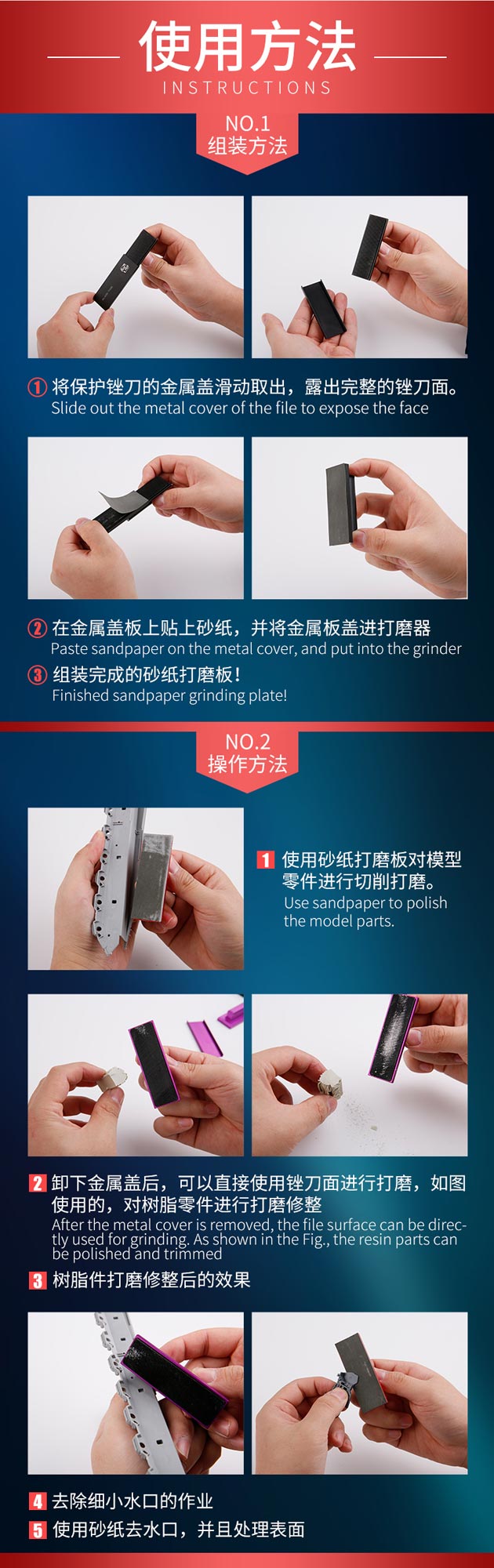 使用方法
INSTRUCTIONS

NO.1
组装方法

① 将保护锉刀的金属盖滑动取出，露出完整的锉刀面。
Slide out the metal cover of the file to expose the face

② 在金属盖板上贴上砂纸，并将金属板盖进打磨器
Paste sandpaper on the metal cover, and put into the grinder

③ 组装完成的砂纸打磨板！
Finished sandpaper grinding plate!

NO.2
操作方法

1 使用砂纸打磨板对模型零件进行切削打磨。
Use sandpaper to polish the model parts.

2 卸下金属盖后，可以直接使用锉刀面进行打磨，如图使用的，对树脂零件进行打磨修整
After the metal cover is removed, the file surface can be directly used for grinding. As shown in the Fig., the resin parts can be polished and trimmed

3 树脂件打磨修整后的效果

4 去除细小水口的作业

5 使用砂纸去水口，并且处理表面