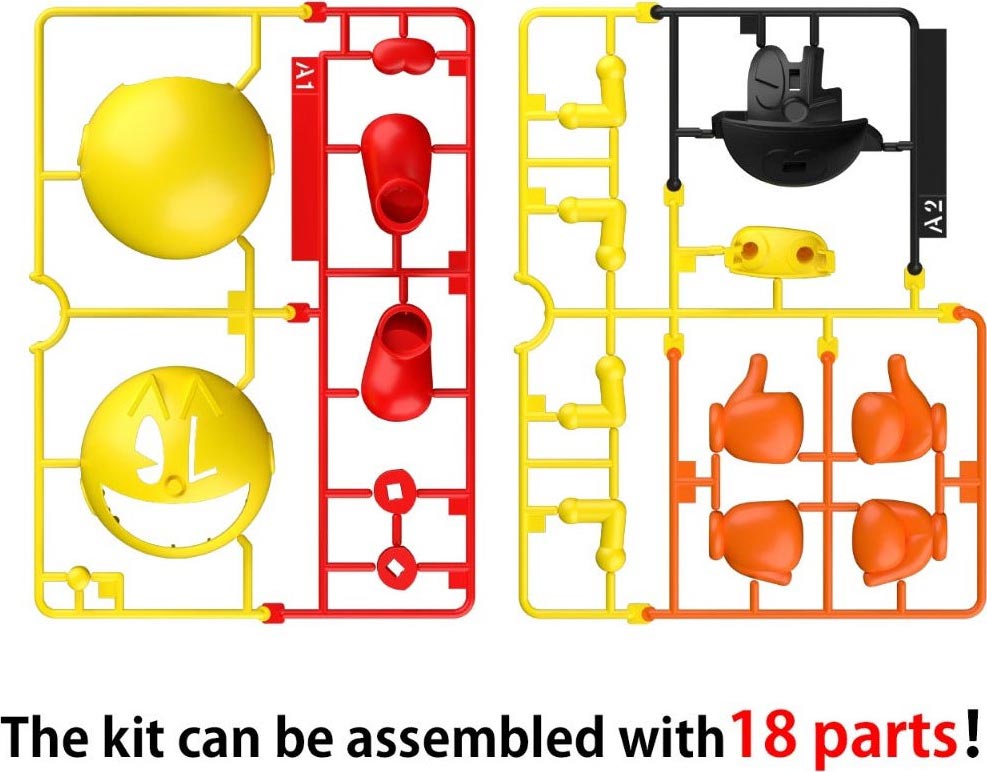 A1

A2

The kit can be assembled with 18 parts!