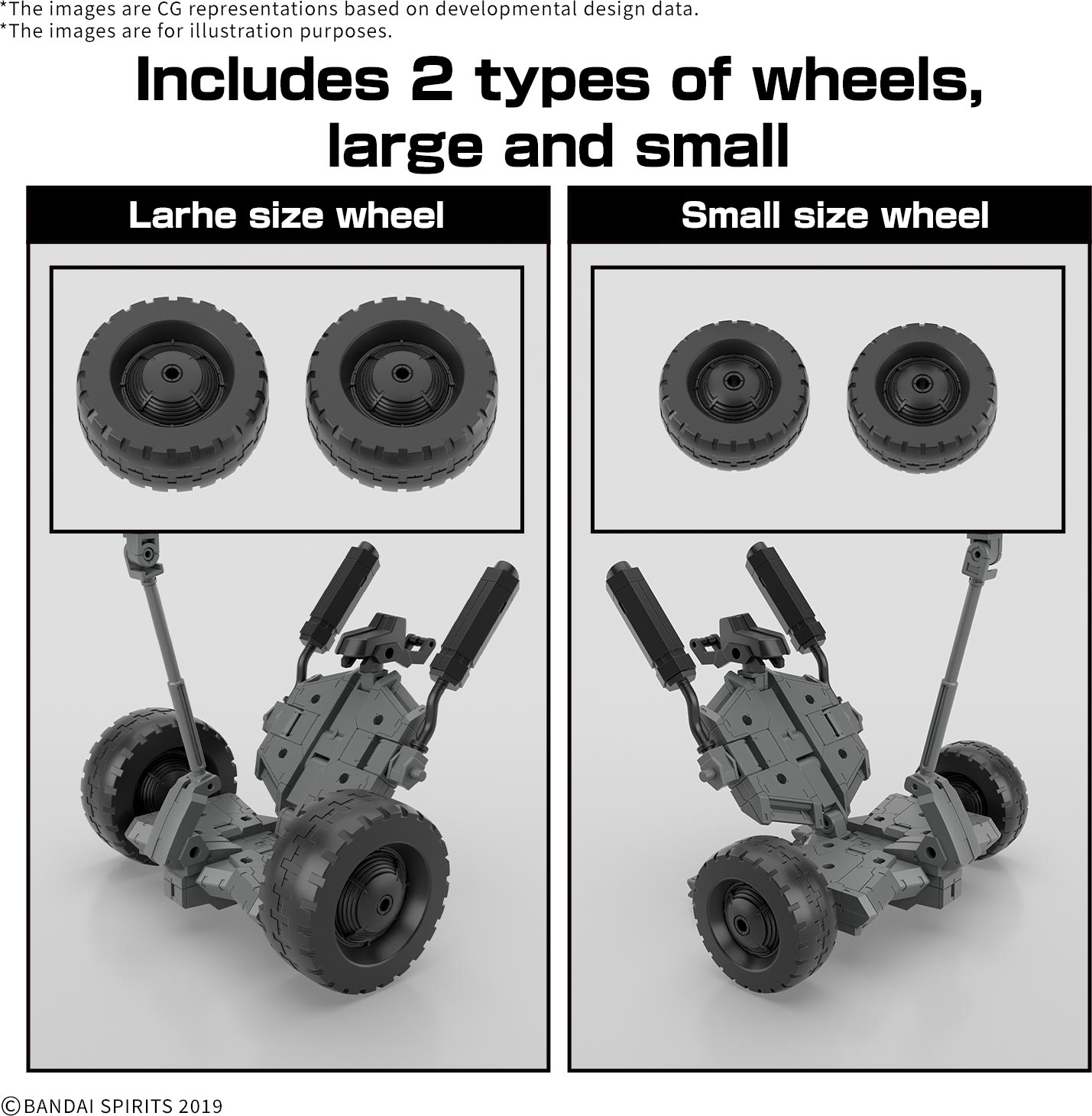 *The images are CG representations based on developmental design data.
*The images are for illustration purposes.

Includes 2 types of wheels, large and small

Larhe size wheel

Small size wheel

©BANDAI SPIRITS 2019