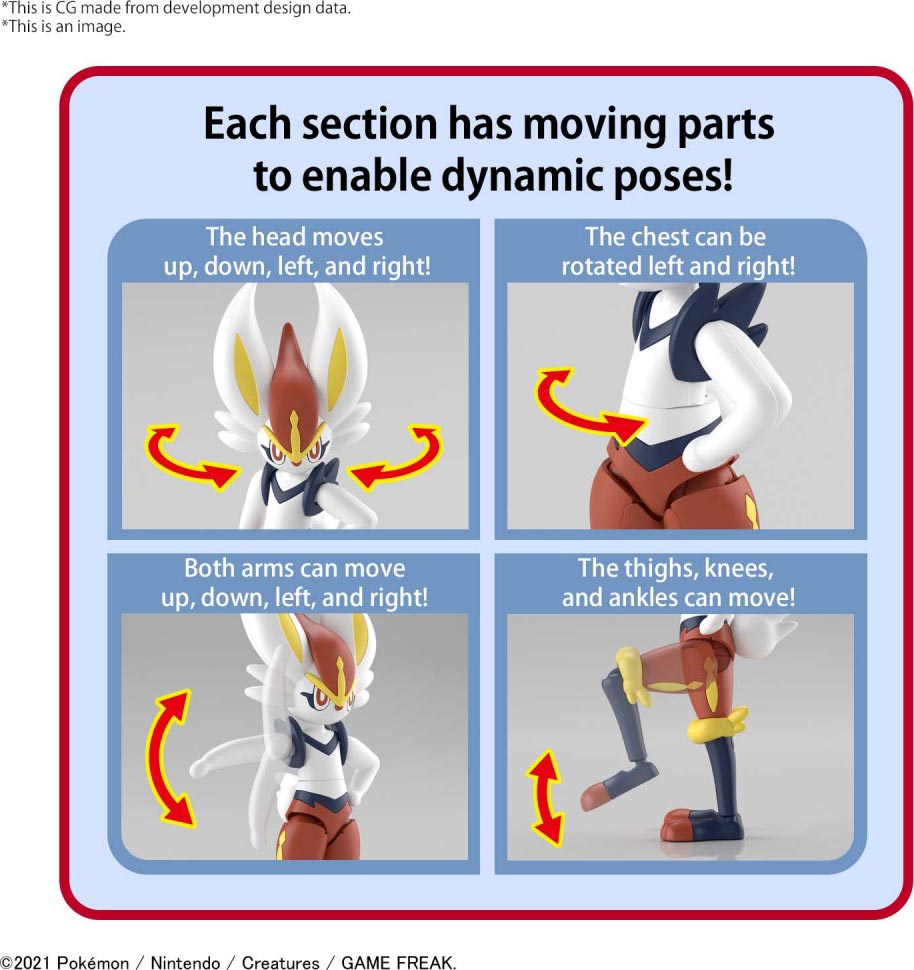 *This is CG made from development design data.
*This is an image.

Each section has moving parts to enable dynamic poses!

The head moves up, down, left, and right!

The chest can be rotated left and right!

Both arms can move up, down, left, and right!

The thighs, knees, and ankles can move!

©2021 Pokémon / Nintendo / Creatures / GAME FREAK.