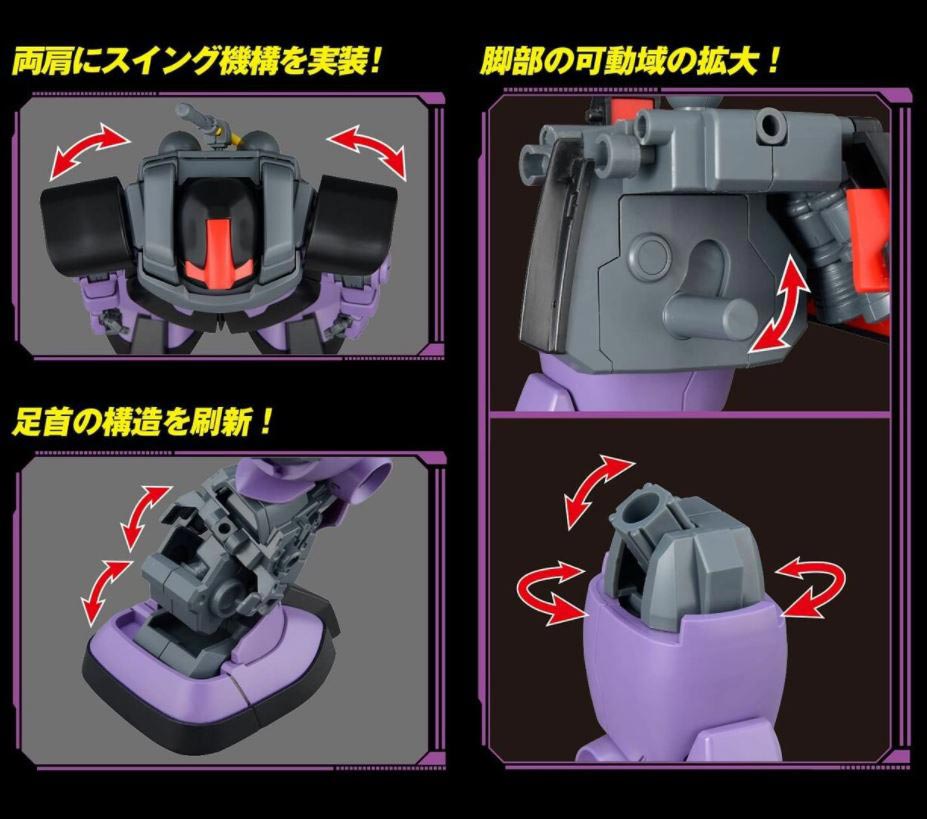 両肩にスイング機構を実装！

足首の構造を刷新！

脚部の可動域の拡大！