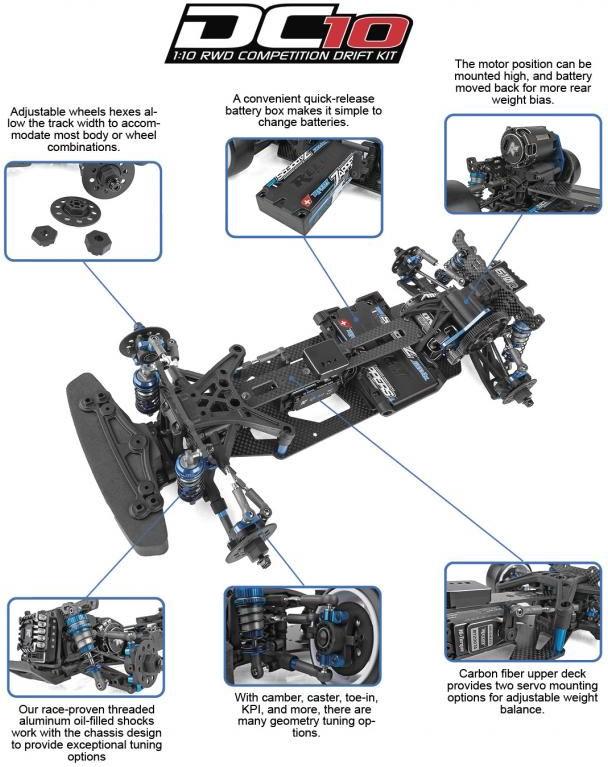 DC10
1:10 RWD COMPETITION DRIFT KIT

Adjustable wheels hexes allow the track width to accommodate most body or wheel combinations.

A convenient quick-release battery box makes it simple to change batteries.

The motor position can be mounted high, and battery moved back for more rear weight bias.

Our race-proven threaded aluminum oil-filled shocks work with the chassis design to provide exceptional tuning options

With camber, caster, toe-in, KPI, and more, there are many geometry tuning options.

Carbon fiber upper deck provides two servo mounting options for adjustable weight balance.