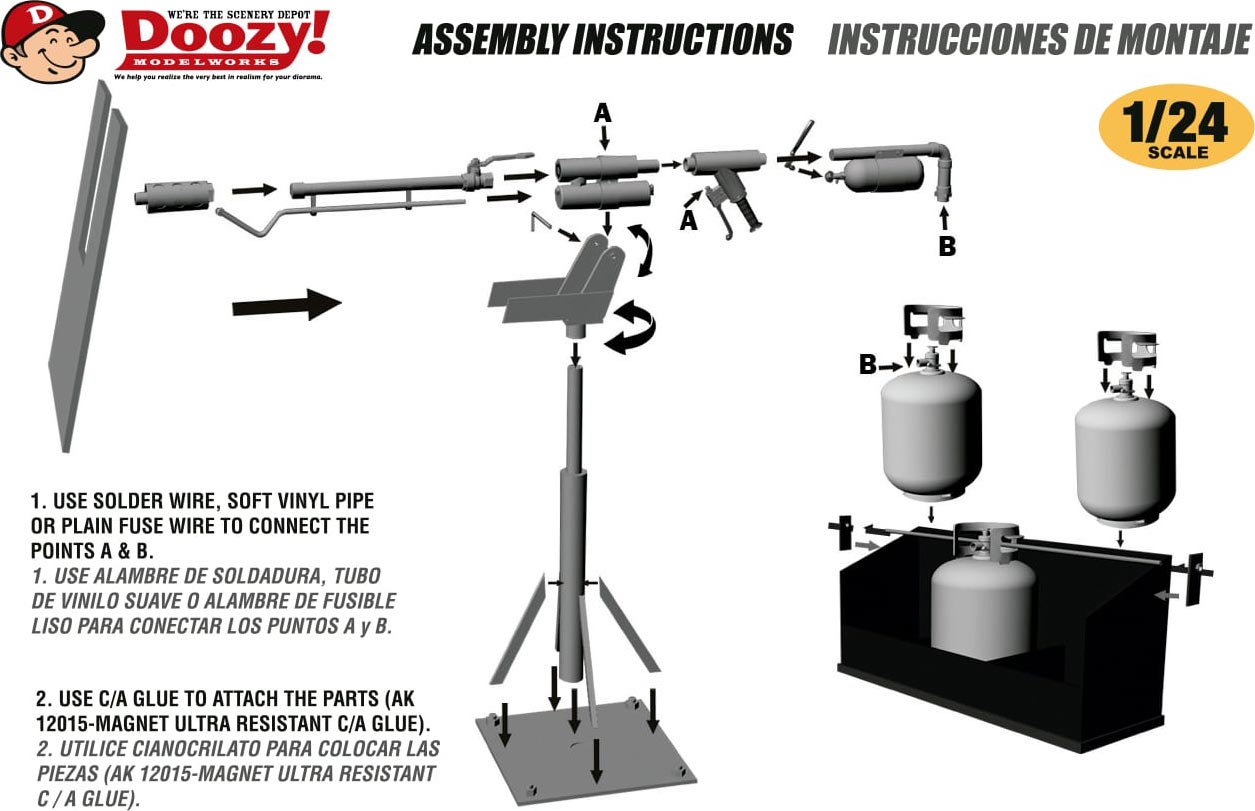 D
WE'RE THE SCENERY DEPOT
Doozy!
MODELWORKS
We help you realize the very best in realism for your diorama.

ASSEMBLY INSTRUCTIONS

INSTRUCCIONES DE MONTAJE

1/24
SCALE

A

A

B

B

1. USE SOLDER WIRE, SOFT VINYL PIPE OR PLAIN FUSE WIRE TO CONNECT THE POINTS A & B.
1. USE ALAMBRE DE SOLDADURA, TUBO DE VINILO SUAVE O ALAMBRE DE FUSIBLE LISO PARA CONECTAR LOS PUNTOS A y B.

2. USE C/A GLUE TO ATTACH THE PARTS (AK 12015-MAGNET ULTRA RESISTANT C/A GLUE).
2. UTILICE CIANOCRILATO PARA COLOCAR LAS PIEZAS (AK 12015-MAGNET ULTRA RESISTANT C / A GLUE).