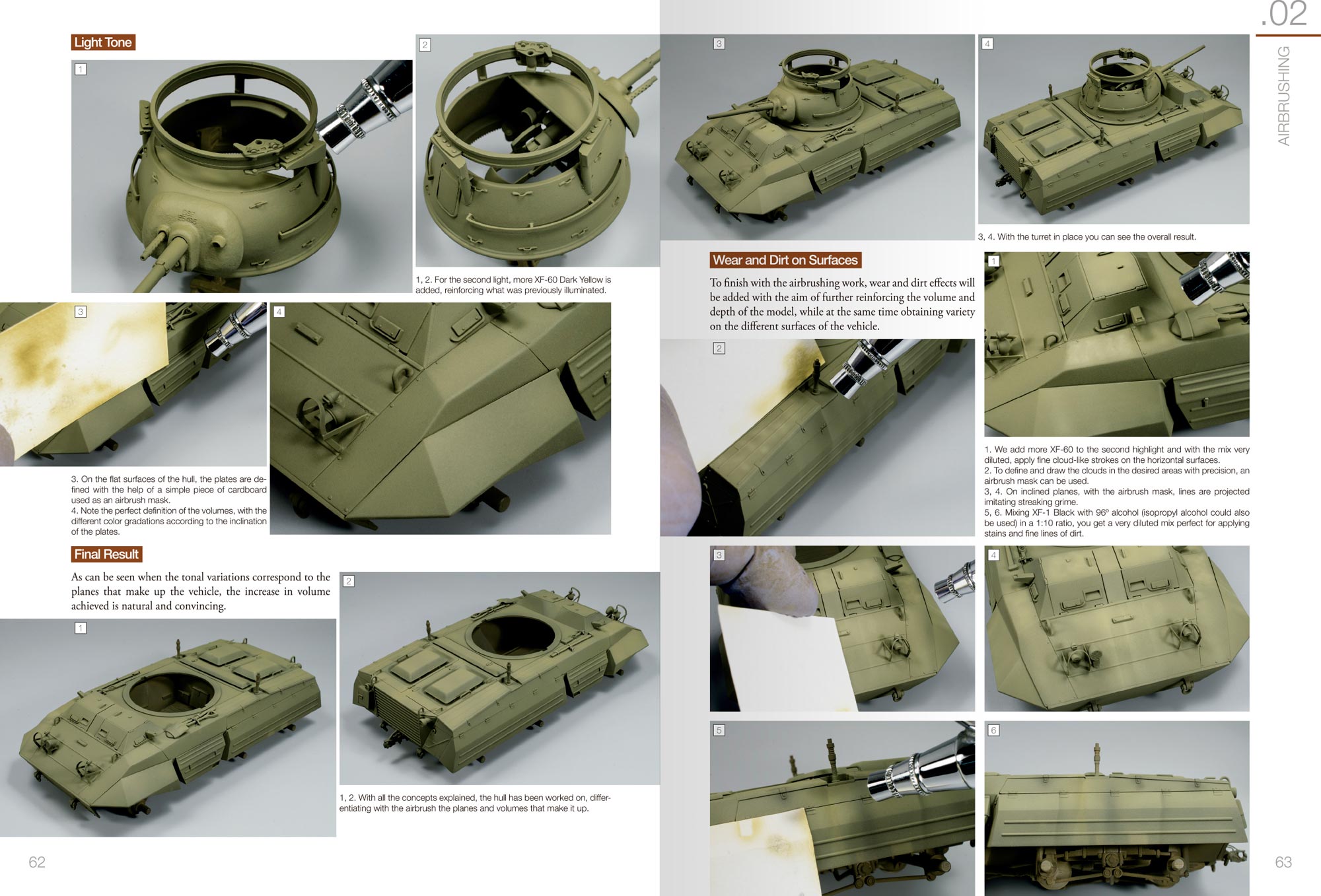 Light Tone

1

2

1, 2. For the second light, more XF-60 Dark Yellow is added, reinforcing what was previously illuminated.

3

4

3. On the flat surfaces of the hull, the plates are defined with the help of a simple piece of cardboard used as an airbrush mask.
4. Note the perfect definition of the volumes, with the different color gradations according to the inclination of the plates.

Final Result

As can be seen when the tonal variations correspond to the planes that make up the vehicle, the increase in volume achieved is natural and convincing.

1

2

1, 2. With all the concepts explained, the hull has been worked on, differentiating with the airbrush the planes and volumes that make it up.

62

.02

AIRBRUSHING

3

4

3, 4. With the turret in place you can see the overall result.

Wear and Dirt on Surfaces

To finish with the airbrushing work, wear and dirt effects will be added with the aim of further reinforcing the volume and depth of the model, while at the same time obtaining variety on the different surfaces of the vehicle.

1

2

1. We add more XF-60 to the second highlight and with the mix very diluted, apply fine cloud-like strokes on the horizontal surfaces.
2. To define and draw the clouds in the desired areas with precision, an airbrush mask can be used.
3, 4. On inclined planes, with the airbrush mask, lines are projected imitating streaking grime.
5, 6. Mixing XF-1 Black with 96º alcohol (isopropyl alcohol could also be used) in a 1:10 ratio, you get a very diluted mix perfect for applying stains and fine lines of dirt.

3

4

5

6

63